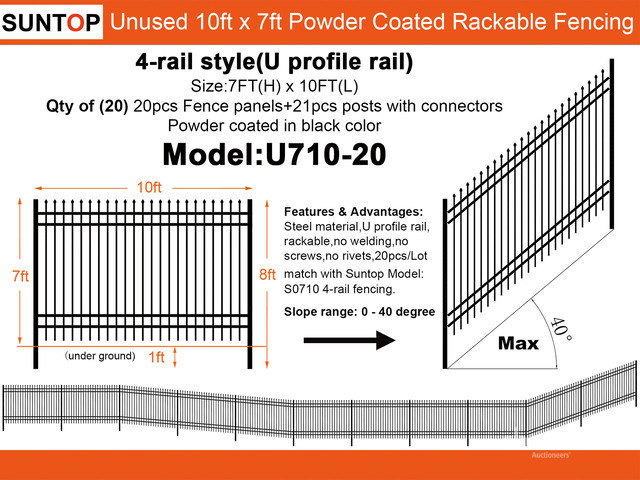 SUNTOP Unused 10ft x 7ft Powder Coated Rackable Fencing

4-rail style(U profile rail)
Size:7FT(H) x 10FT(L)
Qty of (20) 20pcs Fence panels+21pcs posts with connectors
Powder coated in black color

Model:U710-20

10ft

7ft

8ft

(under ground) 1ft

Features & Advantages:
Steel material,U profile rail, rackable,no welding,no screws,no rivets,20pcs/Lot
match with Suntop Model: S0710 4-rail fencing.

Slope range: 0 - 40 degree

Max

40°

Auctioneers